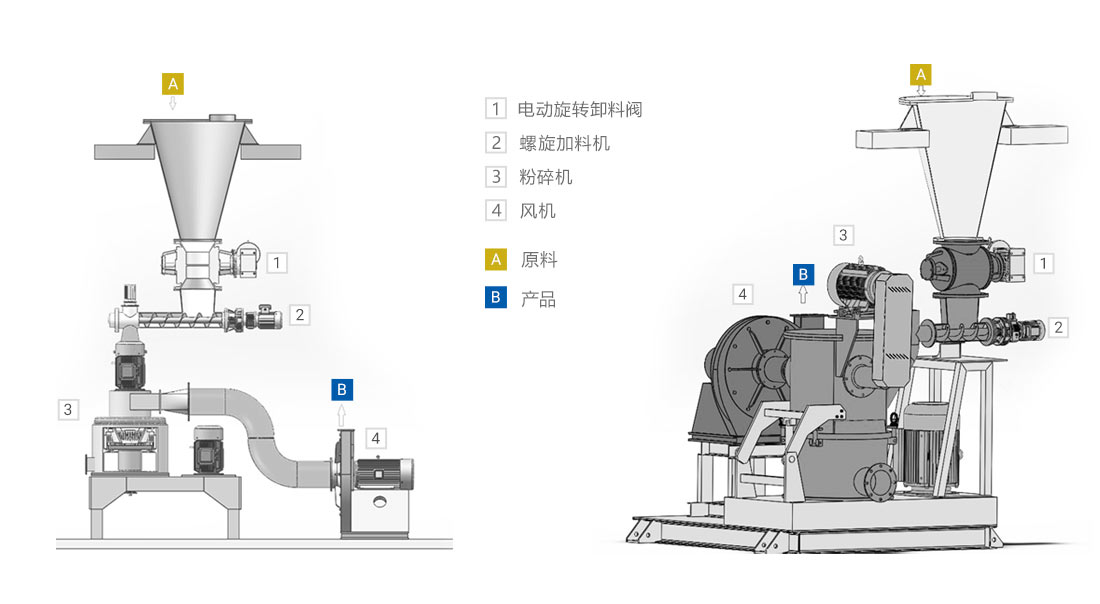 A

1

2

3

B

4

1 电动旋转卸料阀
2 螺旋加料机
3 粉碎机
4 风机
A 原料
B 产品

A

3

1

B

4

2